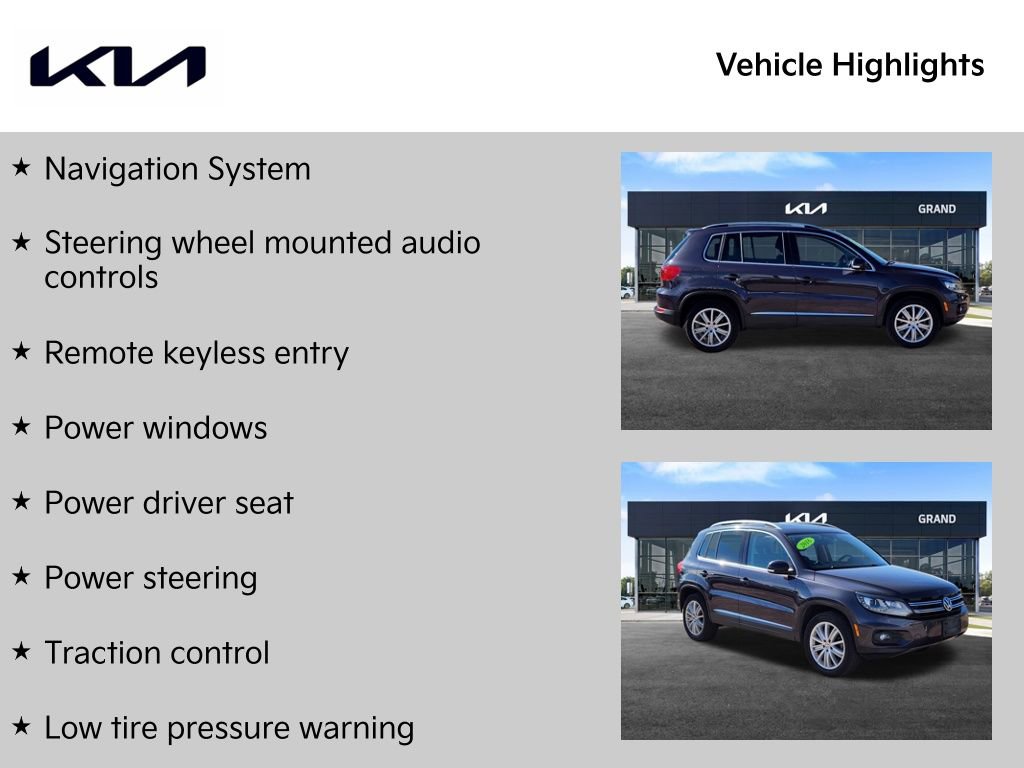 KIA

Vehicle Highlights

★ Navigation System

★ Steering wheel mounted audio controls

★ Remote keyless entry

★ Power windows

★ Power driver seat

★ Power steering

★ Traction control

★ Low tire pressure warning

KIA GRAND

KIA GRAND