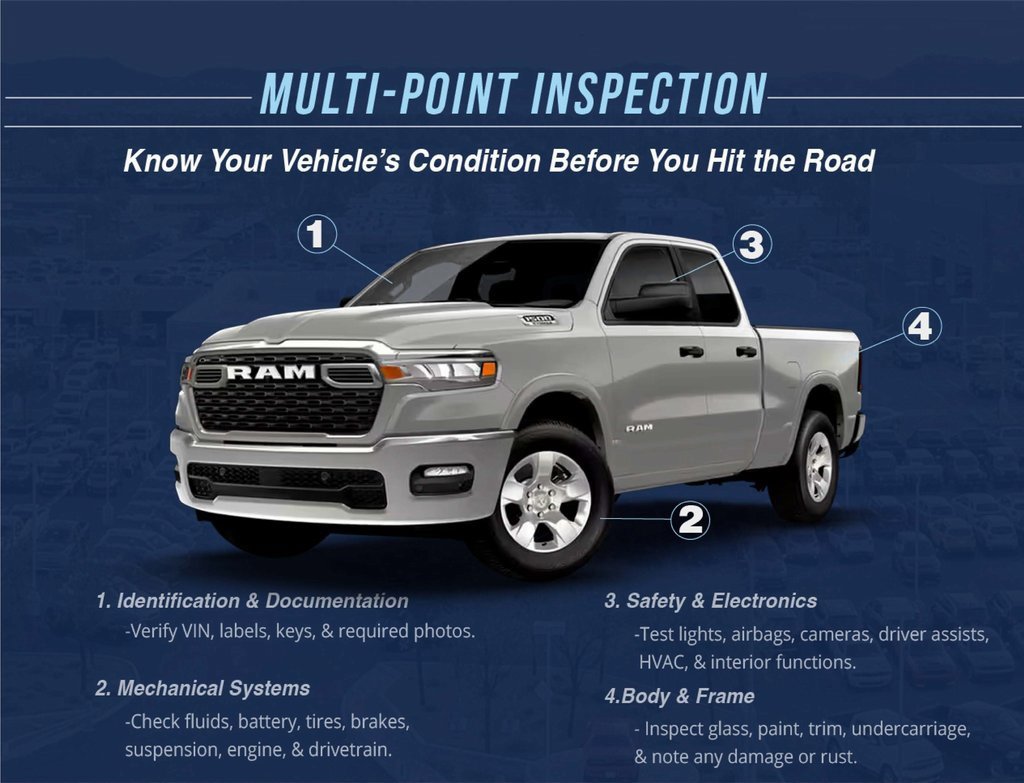 MULTI-POINT INSPECTION

Know Your Vehicle's Condition Before You Hit the Road

1

3

4

RAM

1500

RAM

2

1. Identification & Documentation
-Verify VIN, labels, keys, & required photos.

2. Mechanical Systems
-Check fluids, battery, tires, brakes, suspension, engine, & drivetrain.

3. Safety & Electronics
-Test lights, airbags, cameras, driver assists, HVAC, & interior functions.

4.Body & Frame
- Inspect glass, paint, trim, undercarriage, & note any damage or rust.