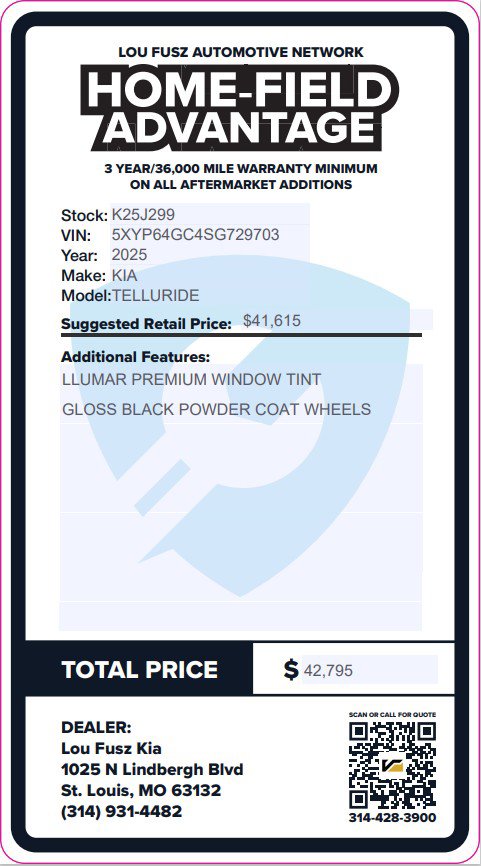 LOU FUSZ AUTOMOTIVE NETWORK

HOME-FIELD ADVANTAGE

3 YEAR/36,000 MILE WARRANTY MINIMUM ON ALL AFTERMARKET ADDITIONS

Stock: K25J299
VIN: 5XYP64GC4SG729703
Year: 2025
Make: KIA
Model: TELLURIDE

Suggested Retail Price: $41,615

Additional Features:
LLUMAR PREMIUM WINDOW TINT
GLOSS BLACK POWDER COAT WHEELS

TOTAL PRICE $ 42,795

DEALER:
Lou Fusz Kia
1025 N Lindbergh Blvd
St. Louis, MO 63132
(314) 931-4482

SCAN OR CALL FOR QUOTE
314-428-3900