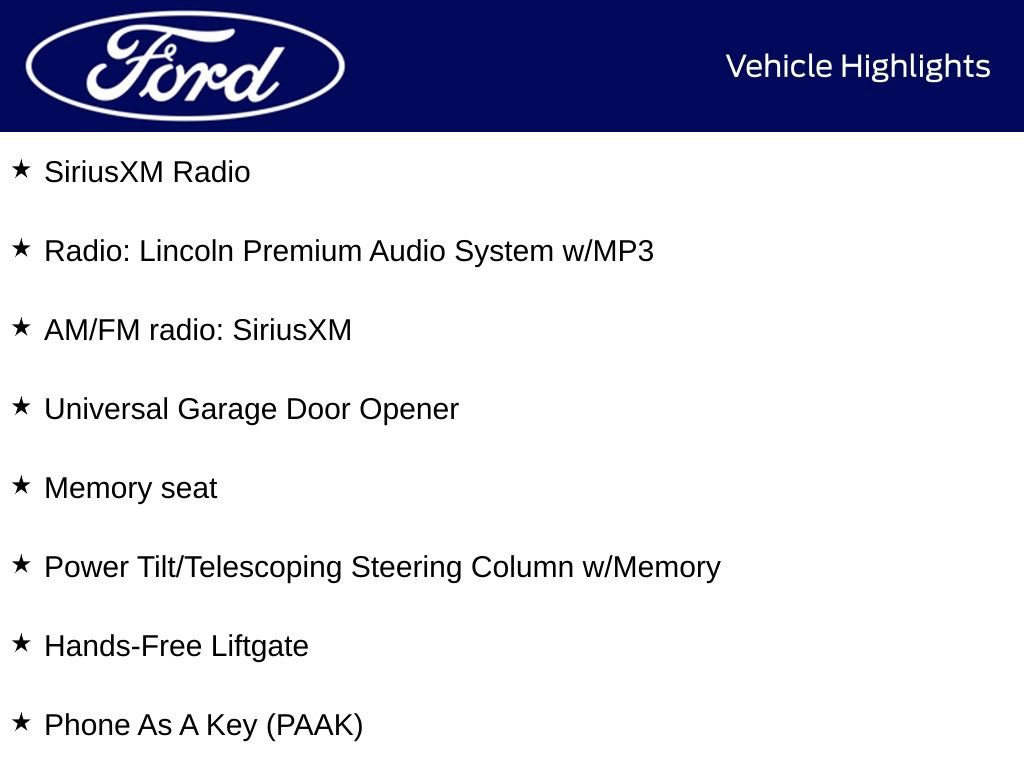 Ford

Vehicle Highlights

★ SiriusXM Radio

★ Radio: Lincoln Premium Audio System w/MP3

★ AM/FM radio: SiriusXM

★ Universal Garage Door Opener

★ Memory seat

★ Power Tilt/Telescoping Steering Column w/Memory

★ Hands-Free Liftgate

★ Phone As A Key (PAAK)